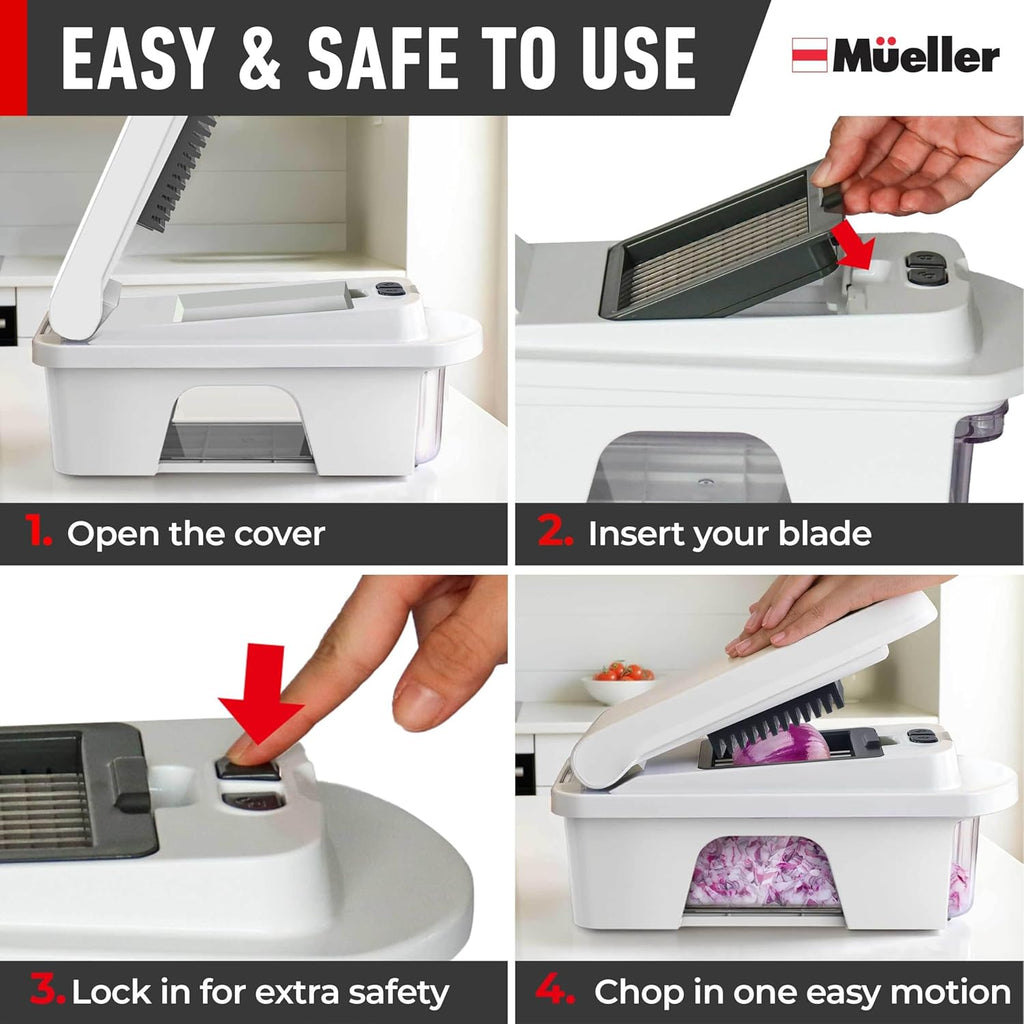 EASY & SAFE TO USE

Müeller

1. Open the cover

2. Insert your blade

3. Lock in for extra safety

4. Chop in one easy motion