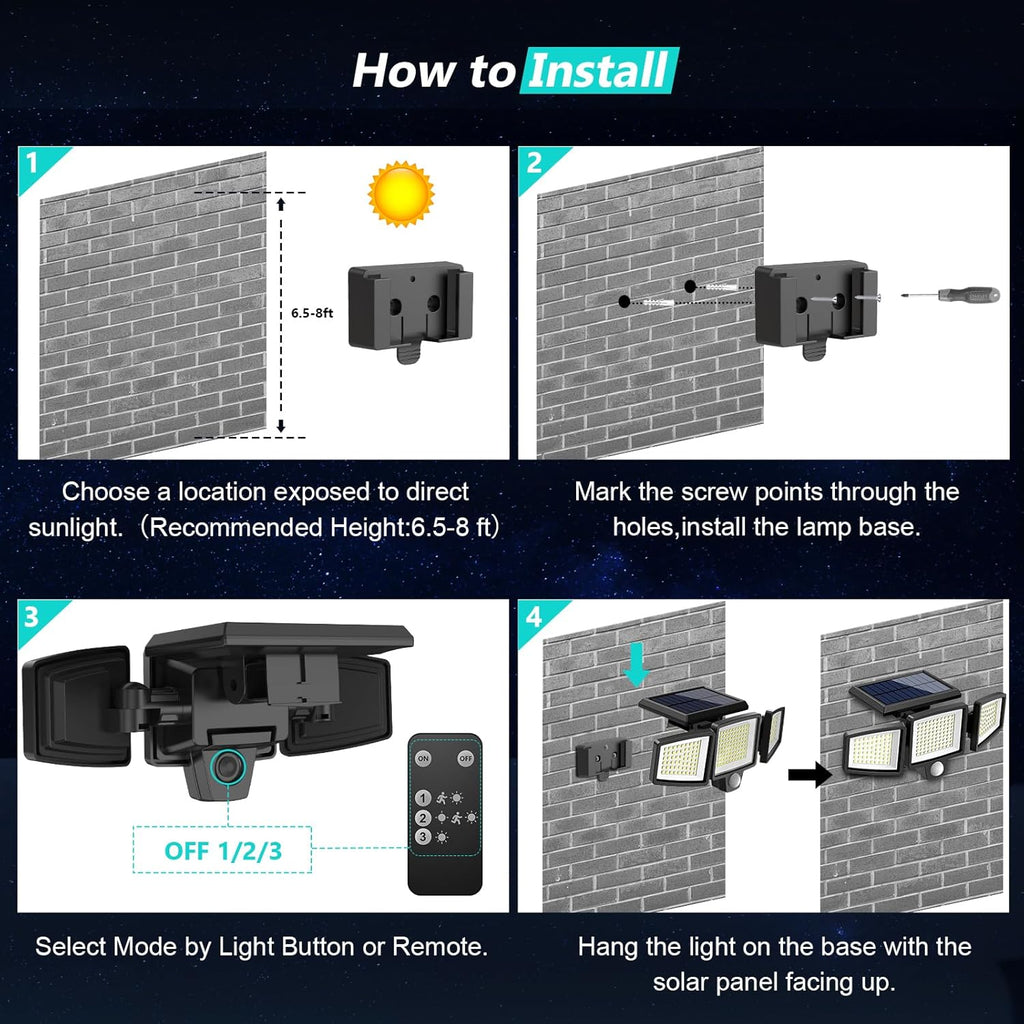 How to Install

1

6.5-8ft

Choose a location exposed to direct sunlight.（Recommended Height:6.5-8 ft）

2

Mark the screw points through the holes,install the lamp base.

3

ON OFF

1
2
3

OFF 1/2/3

Select Mode by Light Button or Remote.

4

Hang the light on the base with the solar panel facing up.